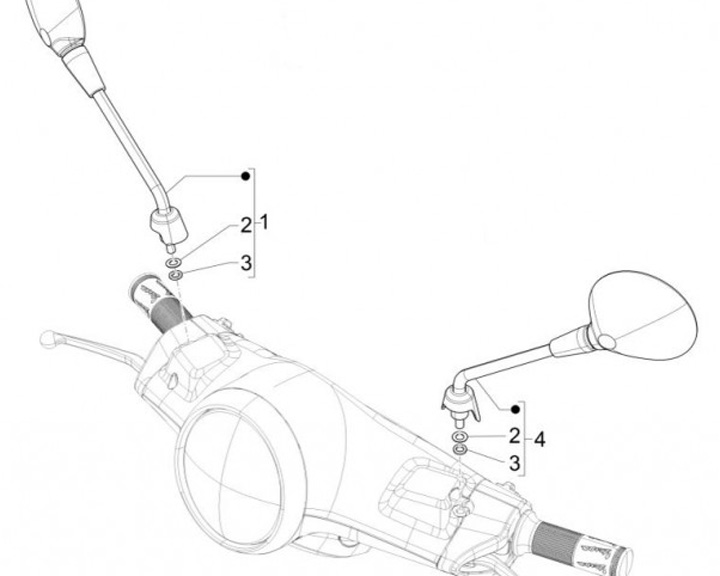 2
1
3
2
4
3