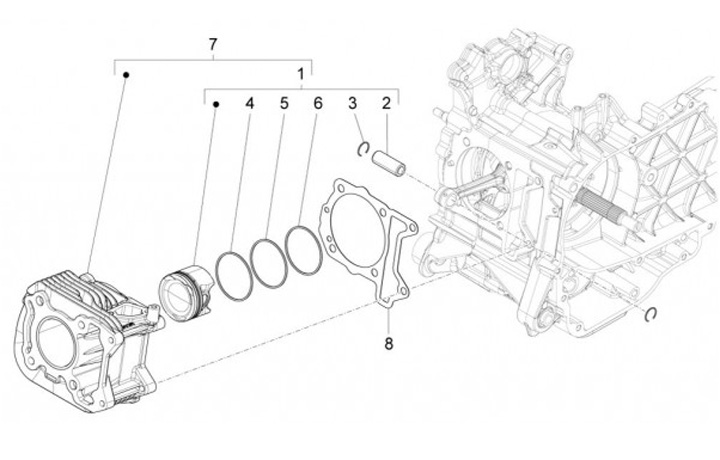 7
1
4
5
6
3
2
8