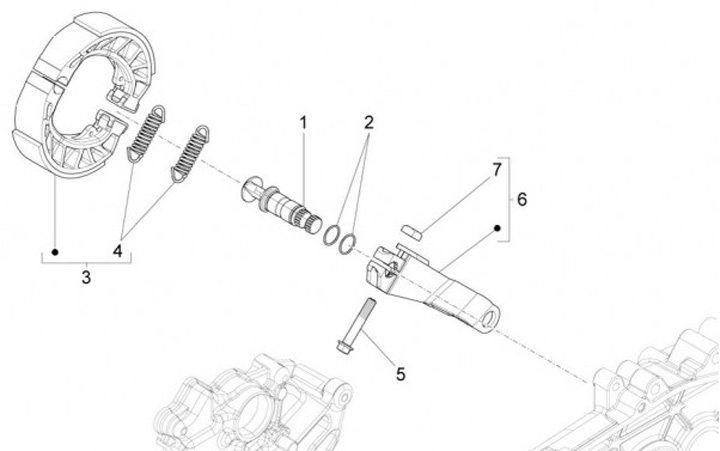 1
2
7
6
4
3
5