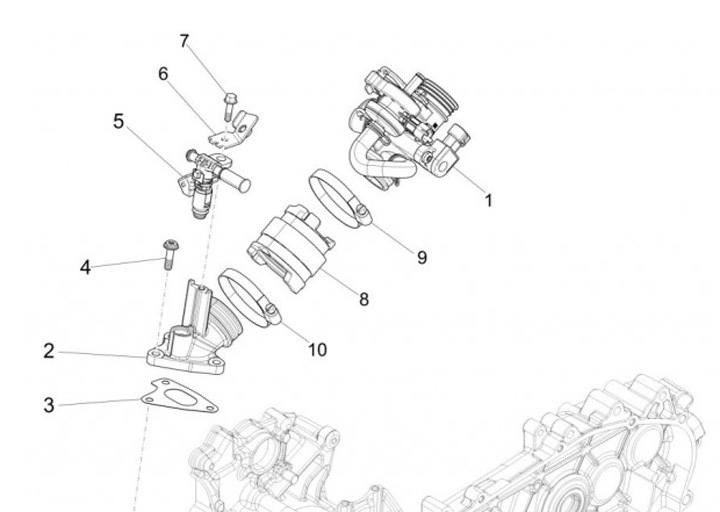 7
6
5
1
9
4
8
10
2
3