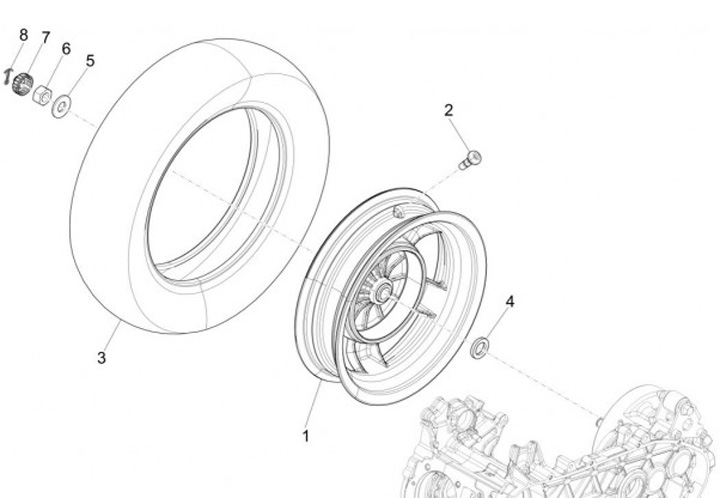 8
7
6
5
2
4
3
1