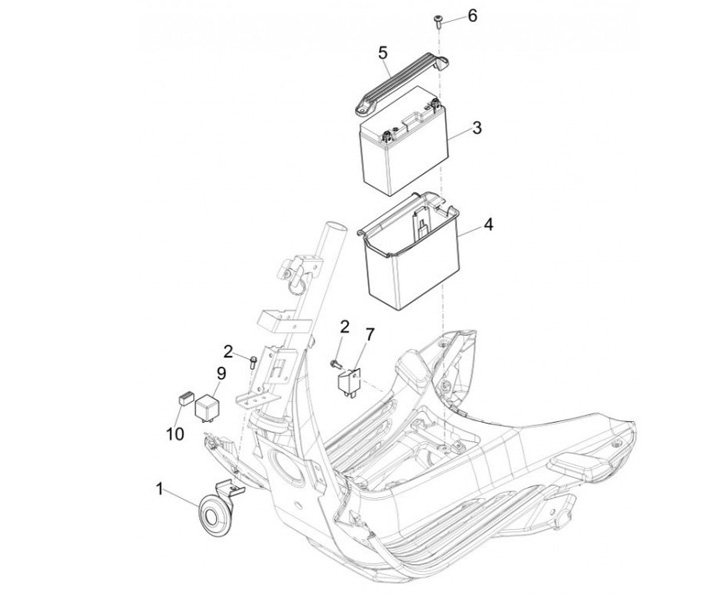 6
5
3
4
2
7
2
9
10
1