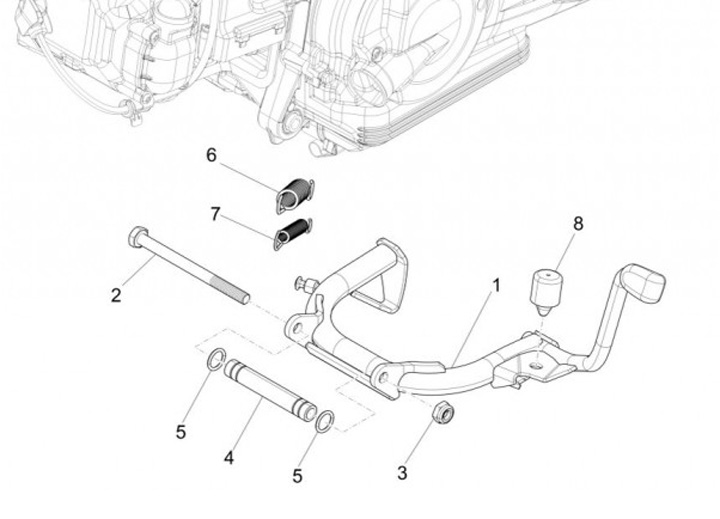 6
7
8
2
1
5
4
5
3