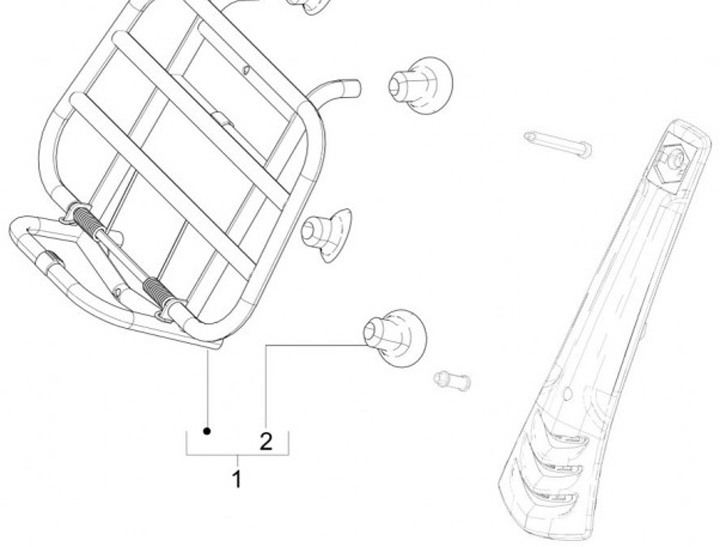 2
1