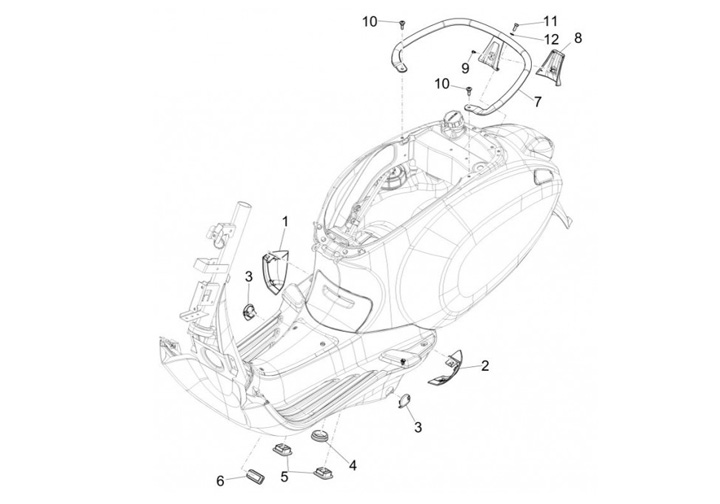 10
11
12
8
9
10
7
1
3
2
3
4
5
6