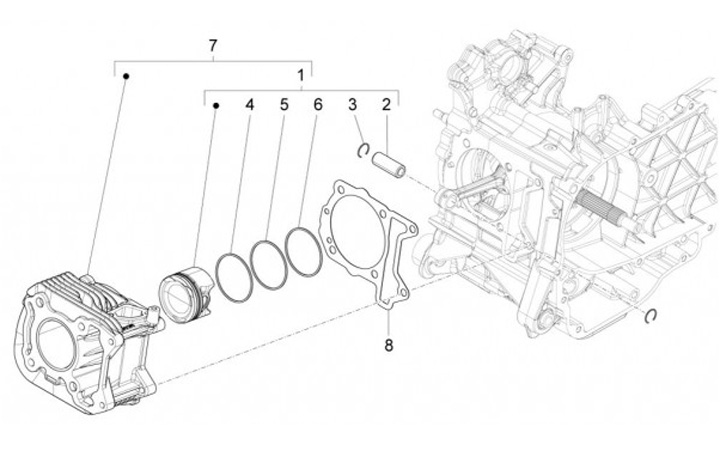 7
1
4
5
6
3
2
8