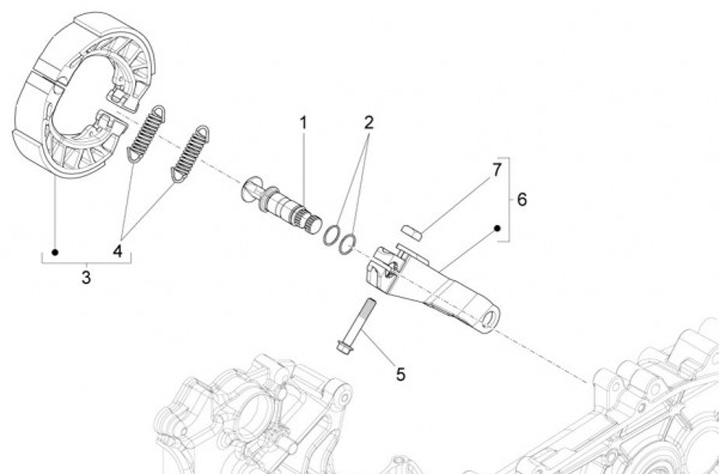 1
2
7
6
4
3
5