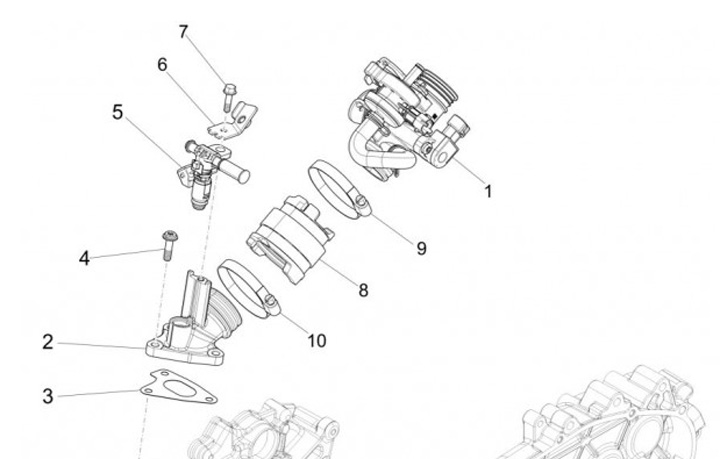 7
6
5
1
9
4
8
10
2
3