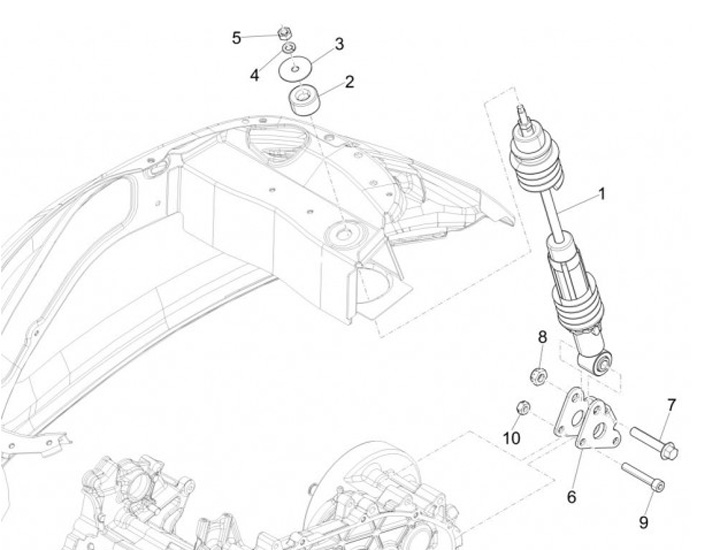 5
3
4
2
1
8
7
10
6
9