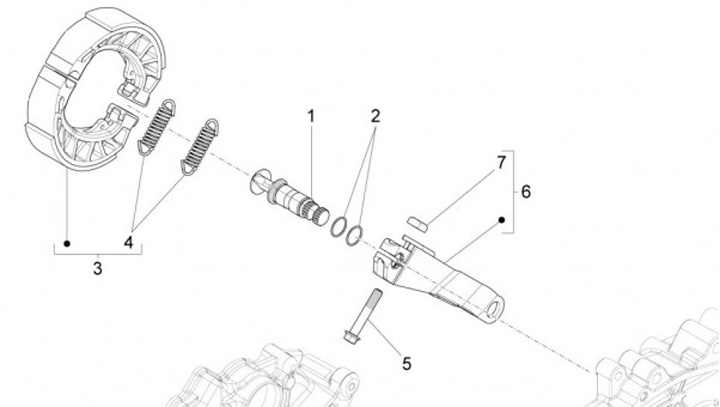 1
2
7
6
4
3
5