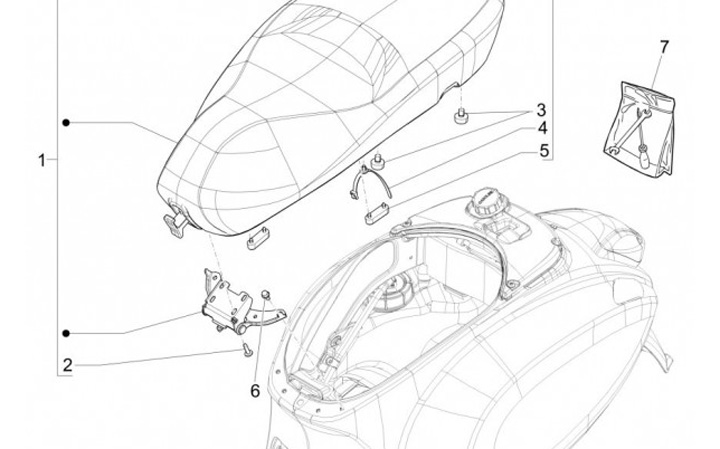 7
3
4
5
1
2
6