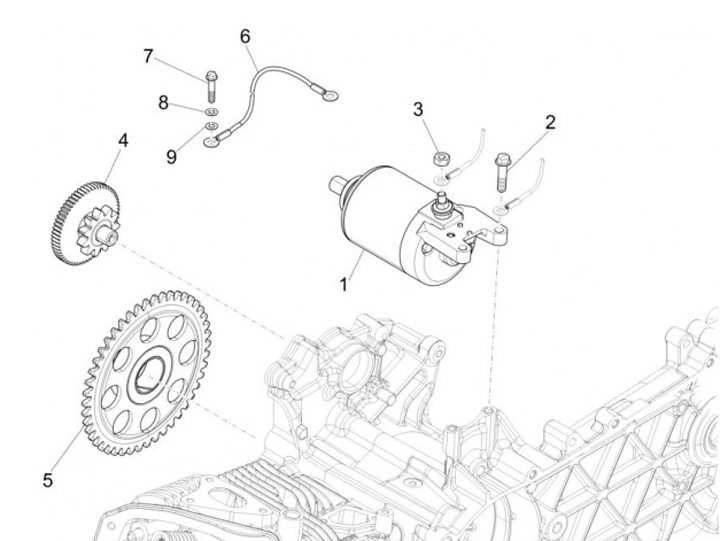 6
7
8
9
4
3
2
1
5