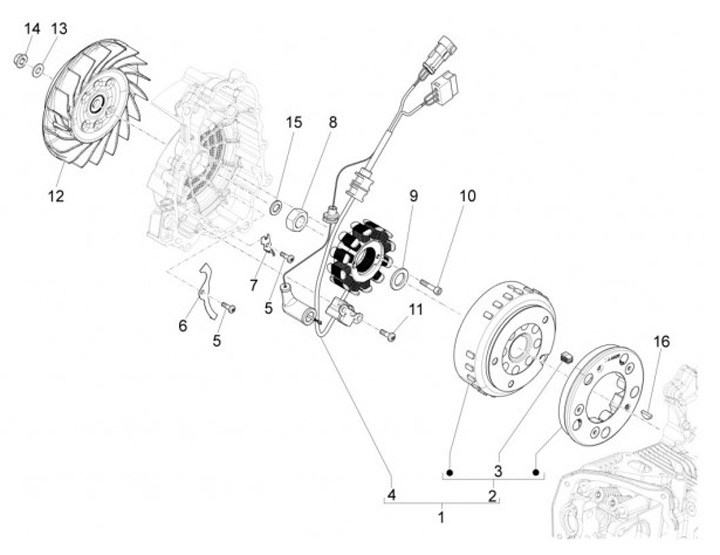 14
13
12
15
8
9
10
7
5
6
5
11
16
3
4
2
1