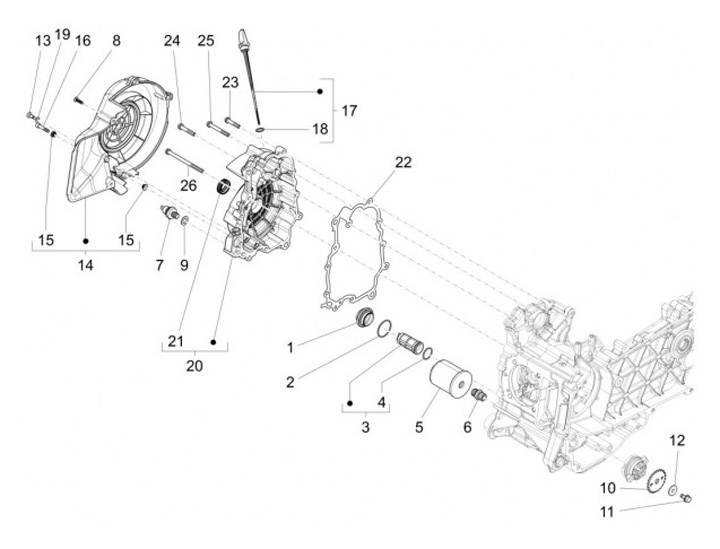 13 19 16 8 24 25 23 17 18 22 26 15 15 14 7 9 21 20 1 2 4 3 5 6 12 10 11