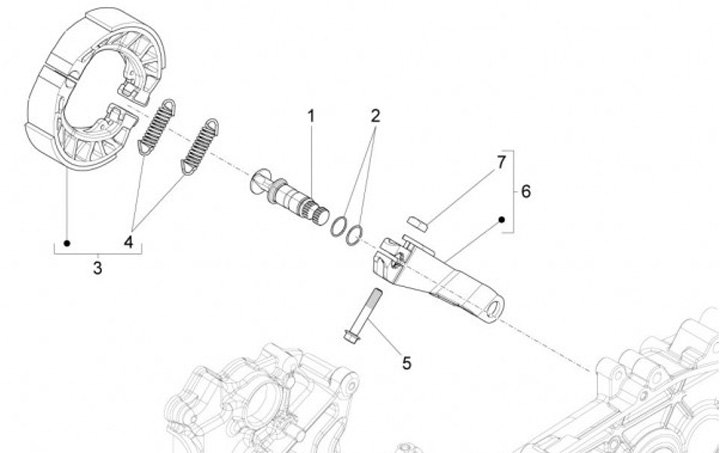 1
2
7
6
4
3
5