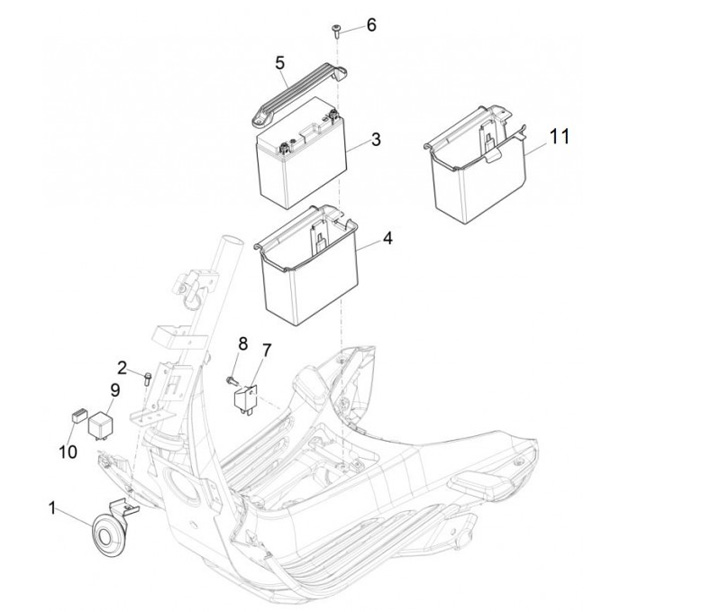 6
5
3
11
4
8
7
2
9
10
1