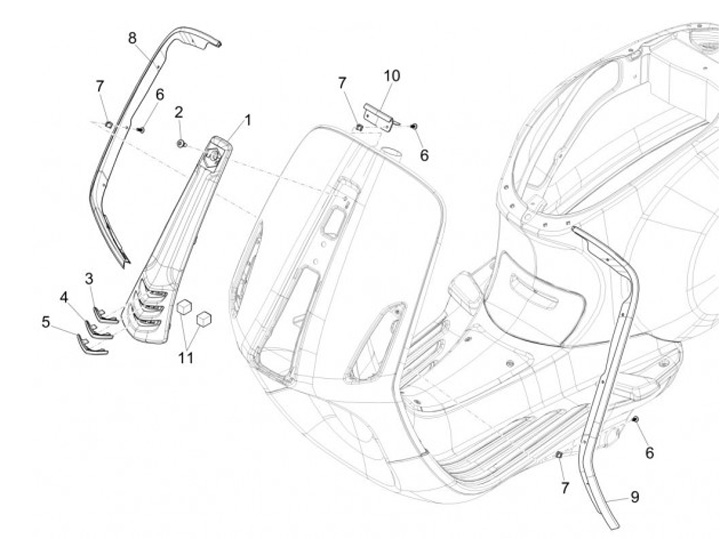 8
7
6
2
1
7
10
6
3
4
5
11
6
7
9