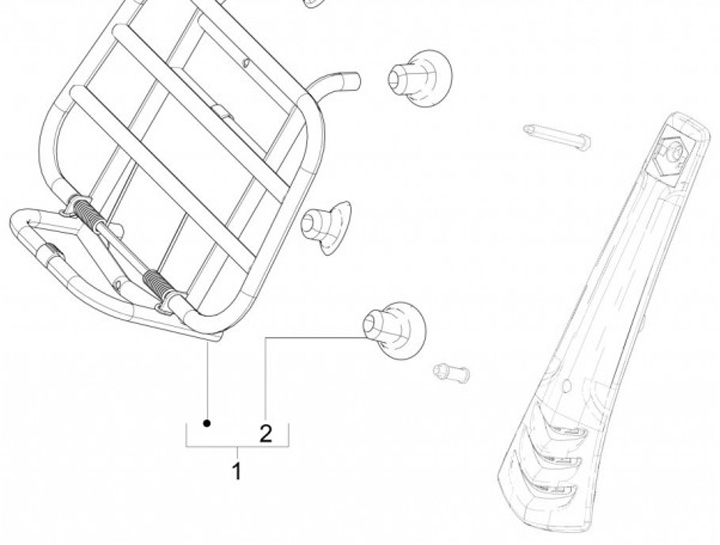 2
1