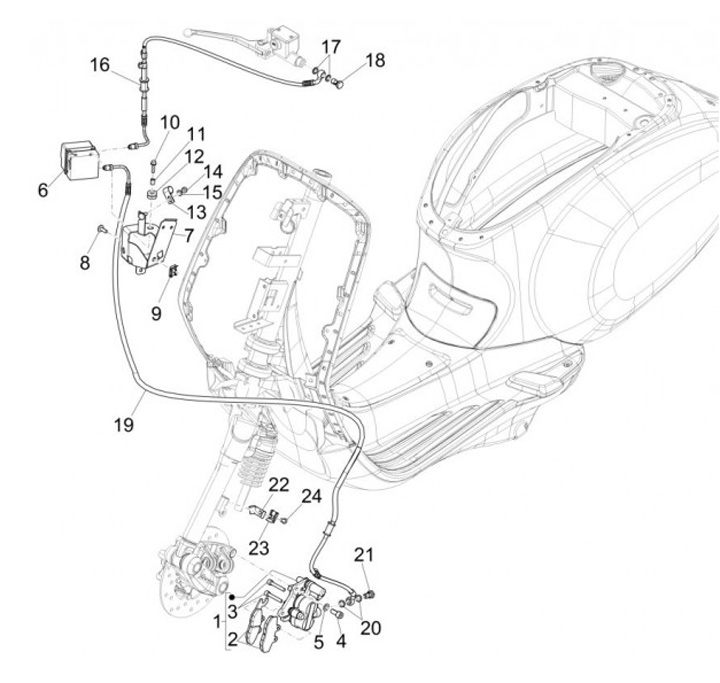 16
17
18
10
11
12
14
15
13
6
7
8
9
19
22
24
23
21
3
1
2
5
4
20