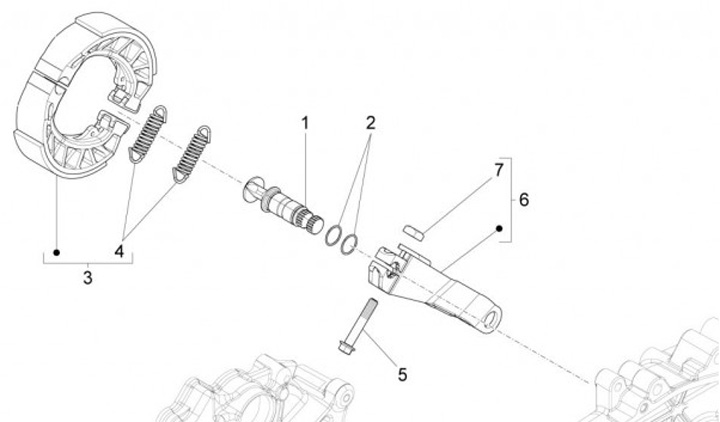 1
2
7
6
4
3
5