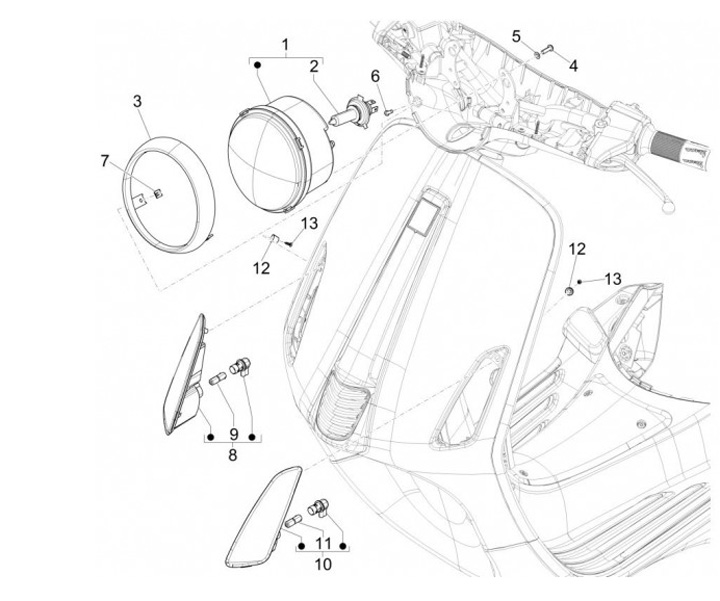 1
2
5
4
6
3
7
13
12
12
13
9
8
11
10