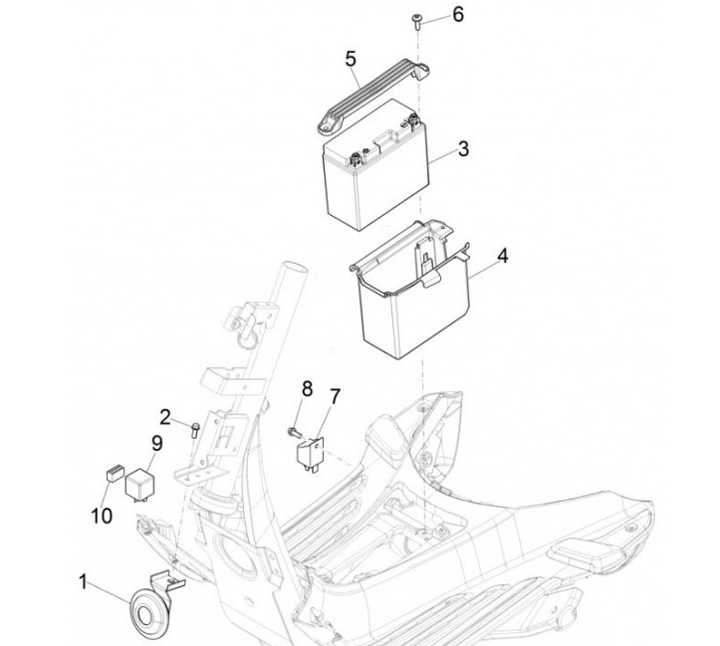 6
5
3
4
8
7
2
9
10
1