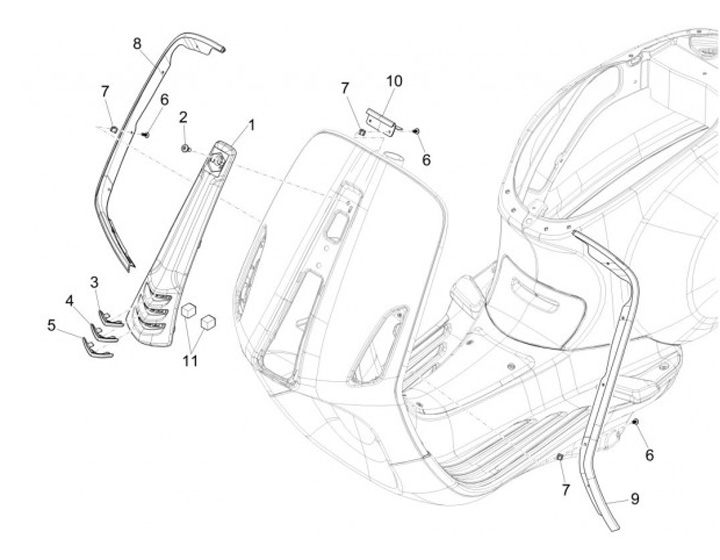 8
7
6
2
1
7
10
6
3
4
5
11
6
7
9