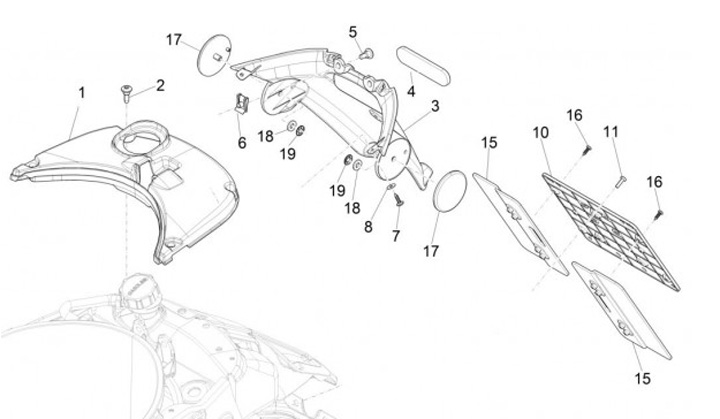 17
5
1
2
4
3
6
18
19
16
10
11
15
16
19
18
8
7
17
15