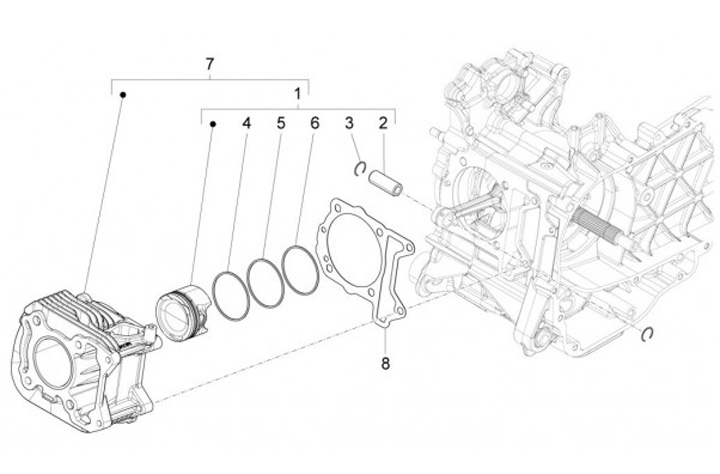 7
1
4
5
6
3
2
8