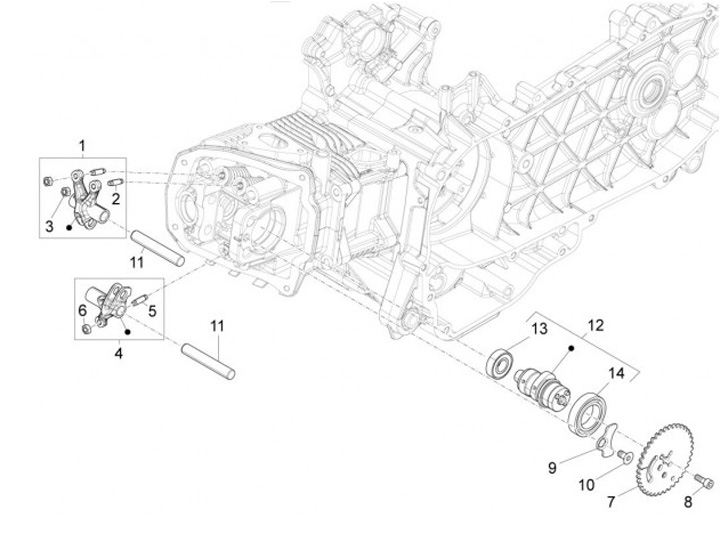 1
2
3
11
6
5
4
11
13
12
14
9
10
7
8