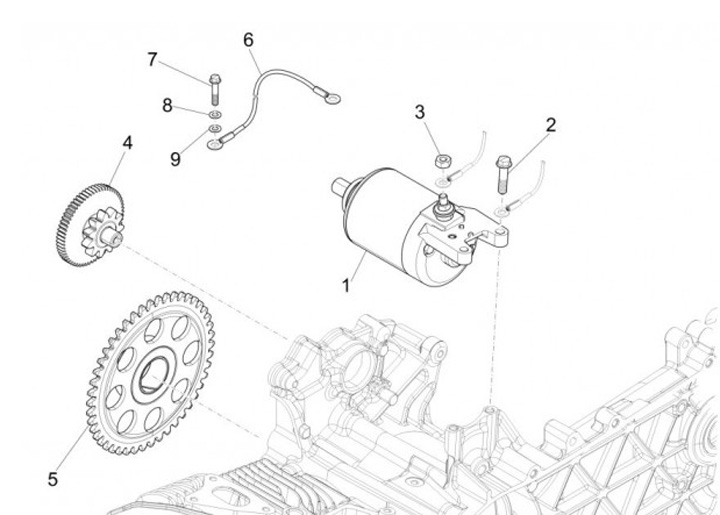 7
6
8
9
4
3
2
1
5