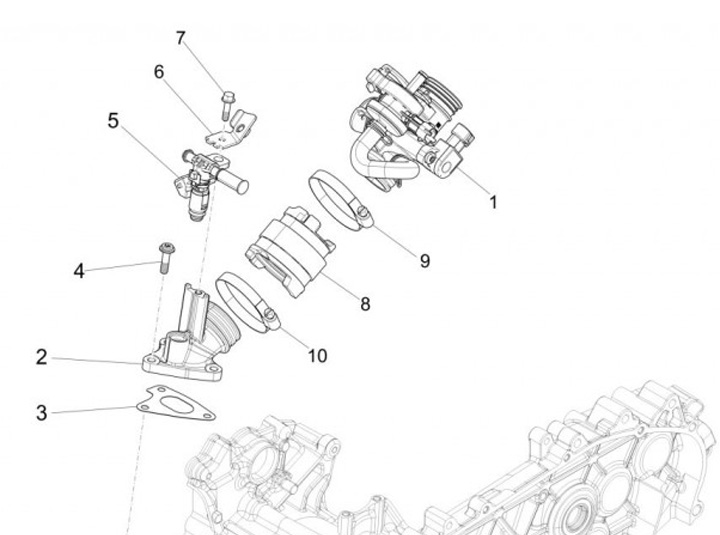 7
6
5
1
9
4
8
10
2
3