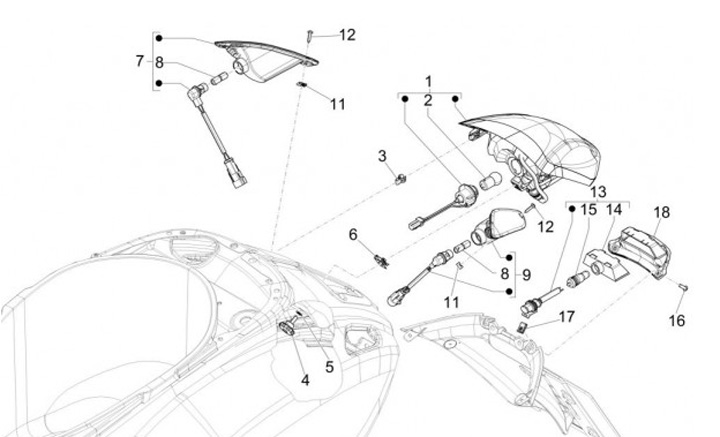 12
7
8
11
1
2
3
13
15
14
18
12
6
8
9
11
17
16
5
4