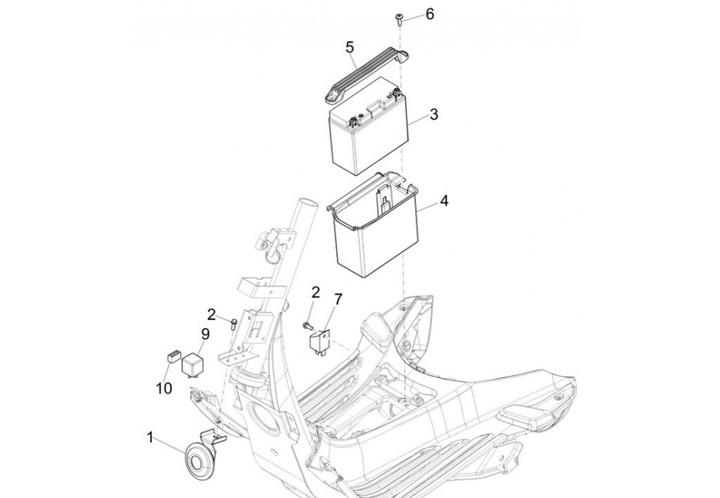 6
5
3
4
2
7
2
9
10
1