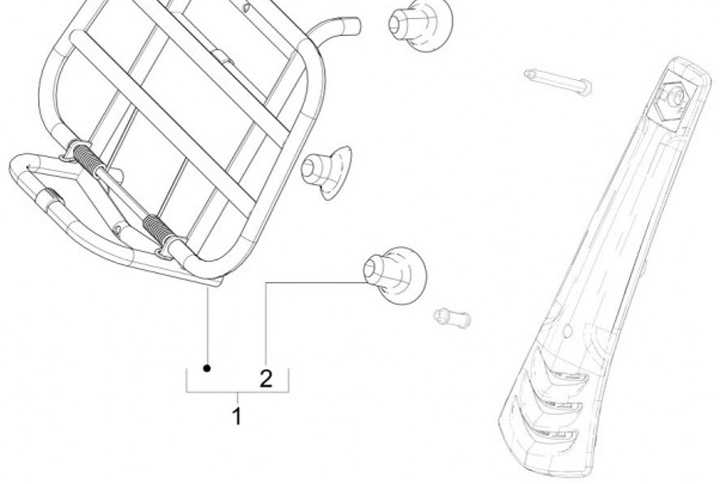 2
1