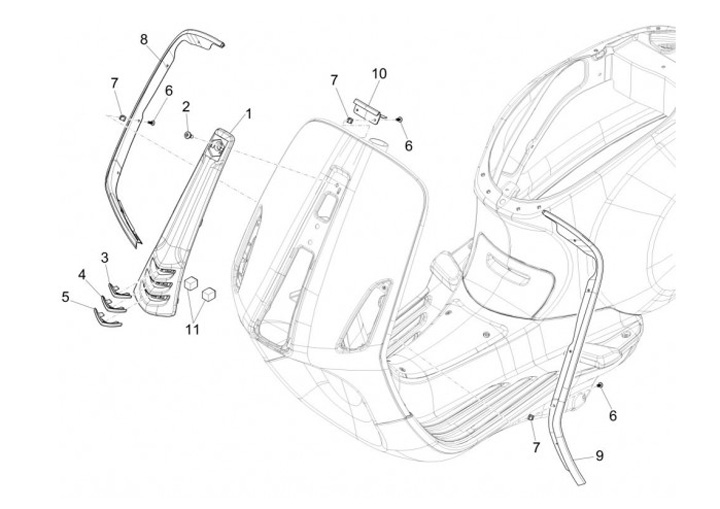 8
7
6
2
1
7
10
6
3
4
5
11
6
7
9