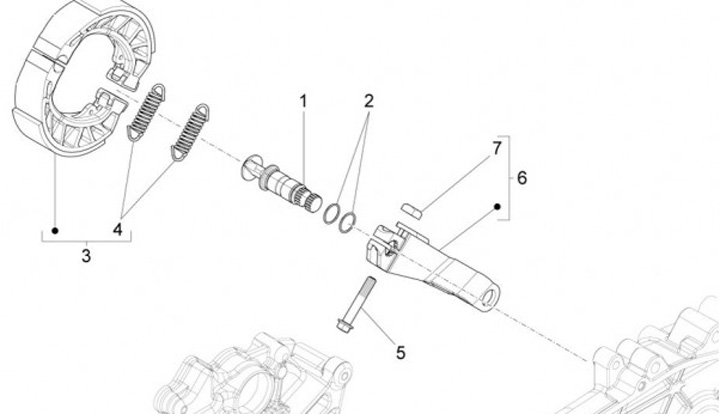 1
2
7
6
4
3
5