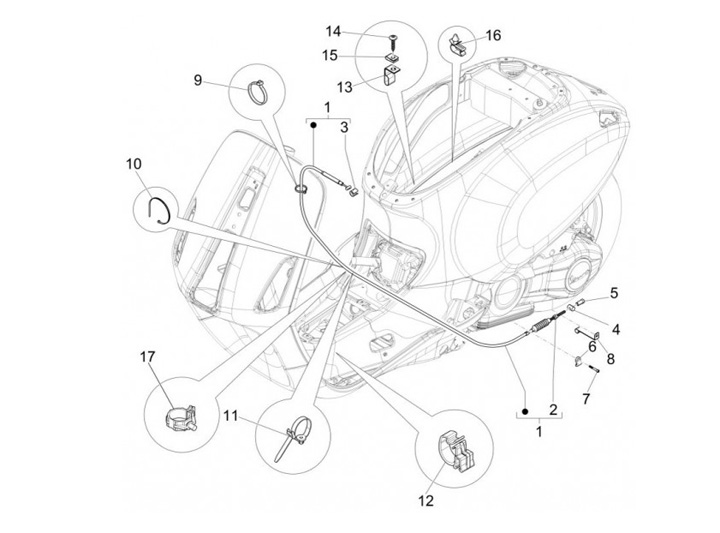 14
15
13
16
9
1
3
10
5
4
6
8
7
17
11
2
1
12