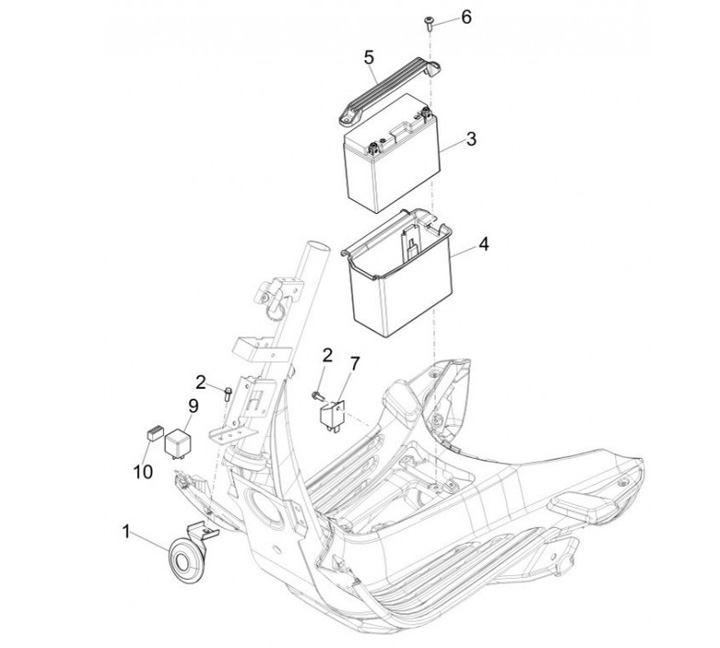 6
5
3
4
2
7
2
9
10
1