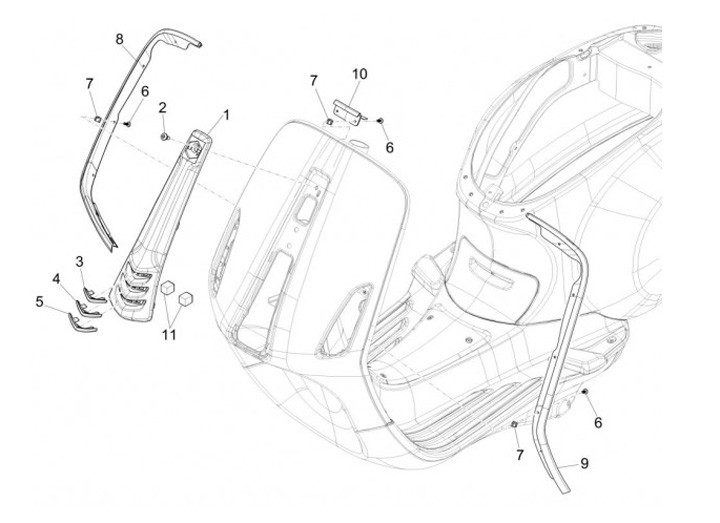 8
7
6
2
1
7
10
6
3
4
5
11
6
7
9