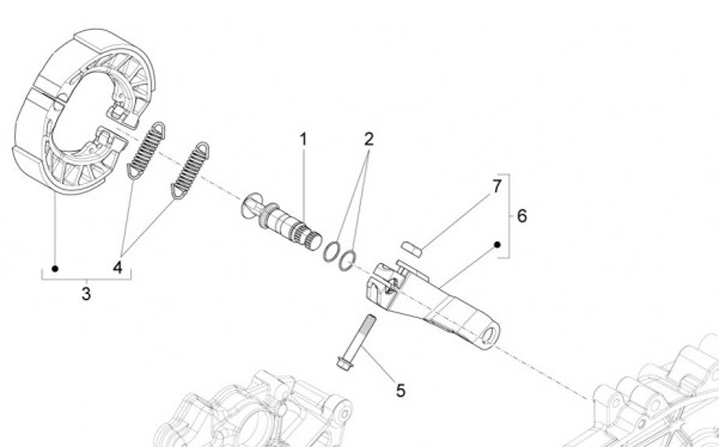 1
2
7
6
4
3
5