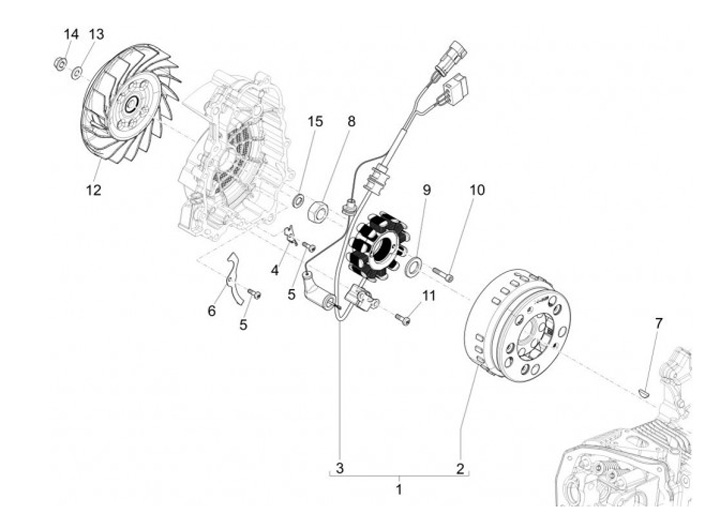 14
13
12
15
8
9
10
4
5
6
5
11
7
3
2
1