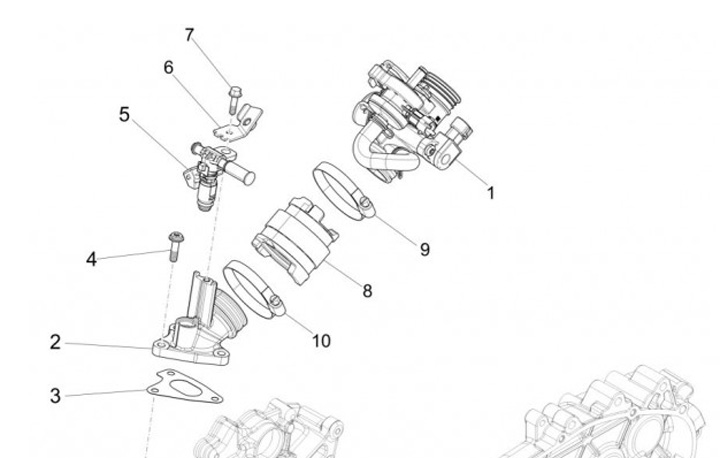 7
6
5
1
9
4
8
10
2
3