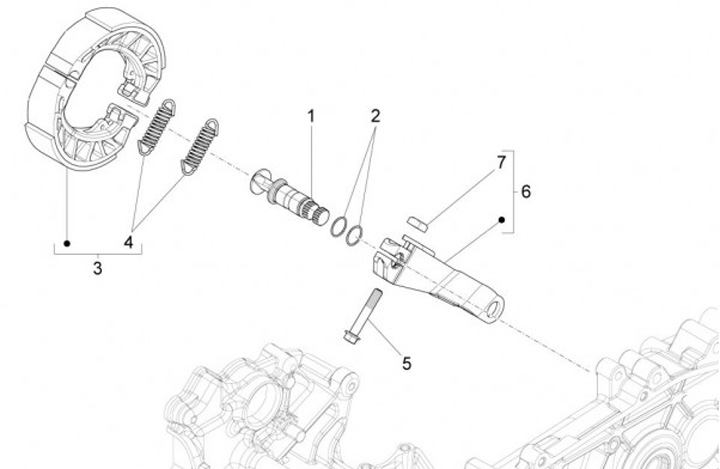 1
2
7
6
4
3
5