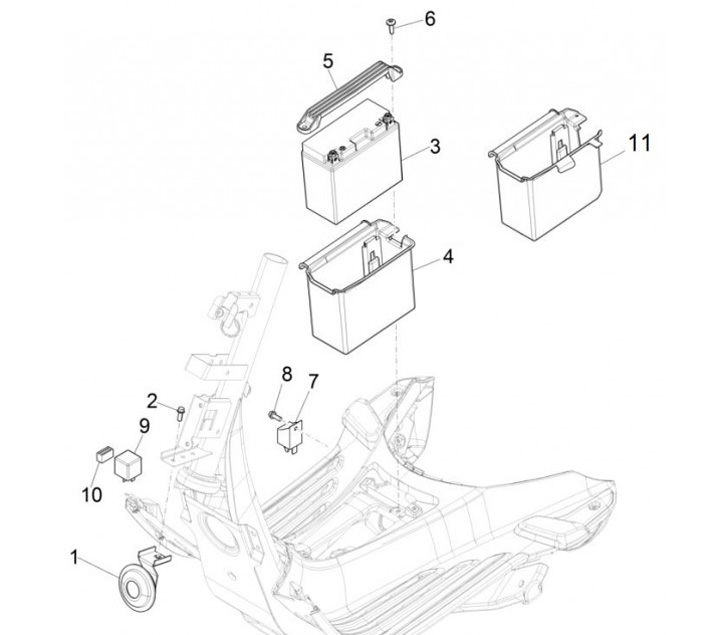 6
5
3
11
4
8
7
2
9
10
1