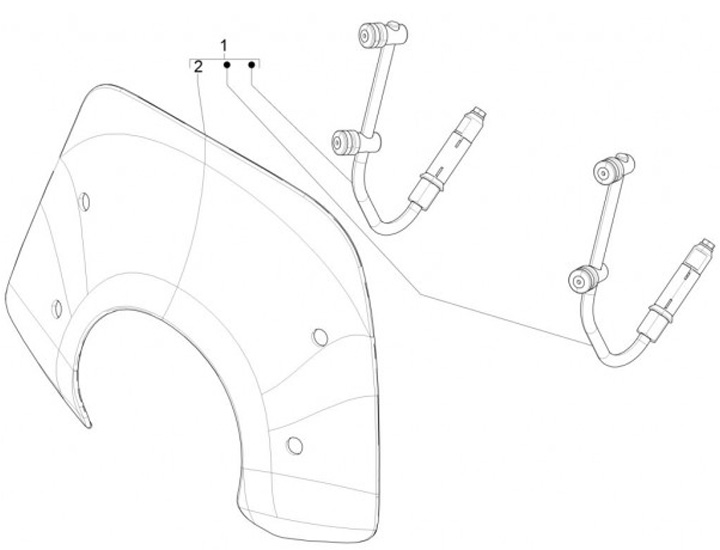 1
2