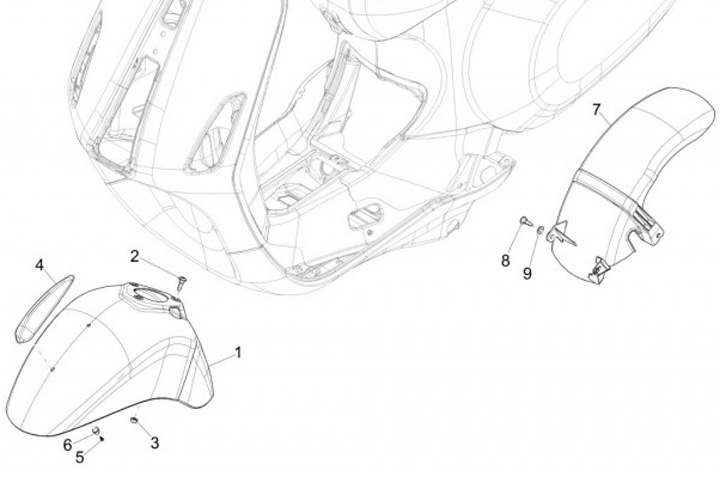 7
8
9
4
2
1
6
5
3