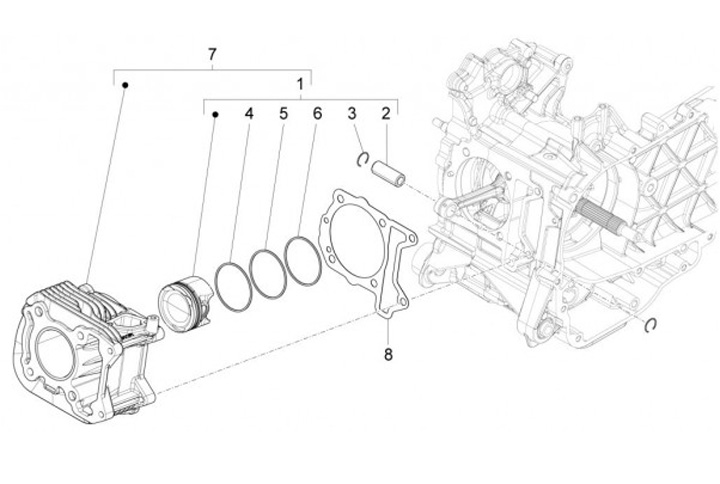 7
1
4
5
6
3
2
8