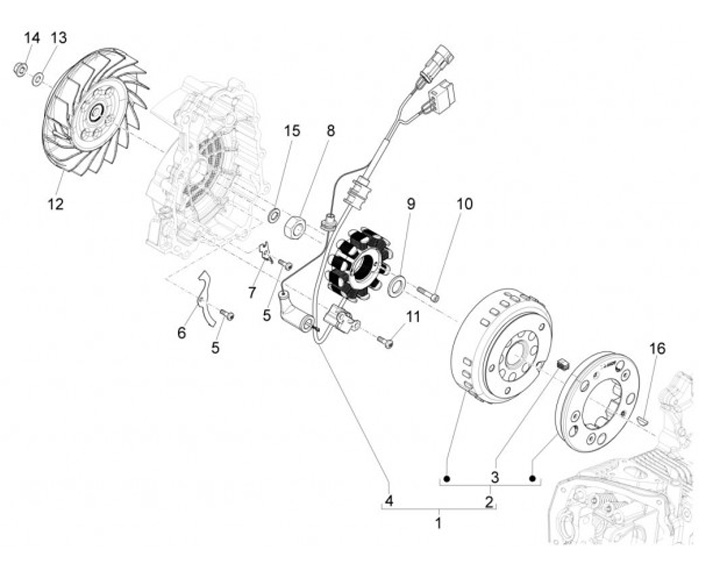 14 13
12
15
8
9
10
7
5
6
5
11
16
3
4
2
1