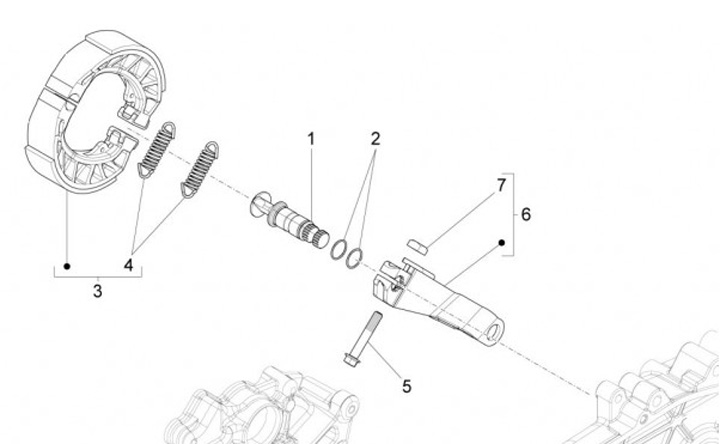 1
2
7
6
4
3
5